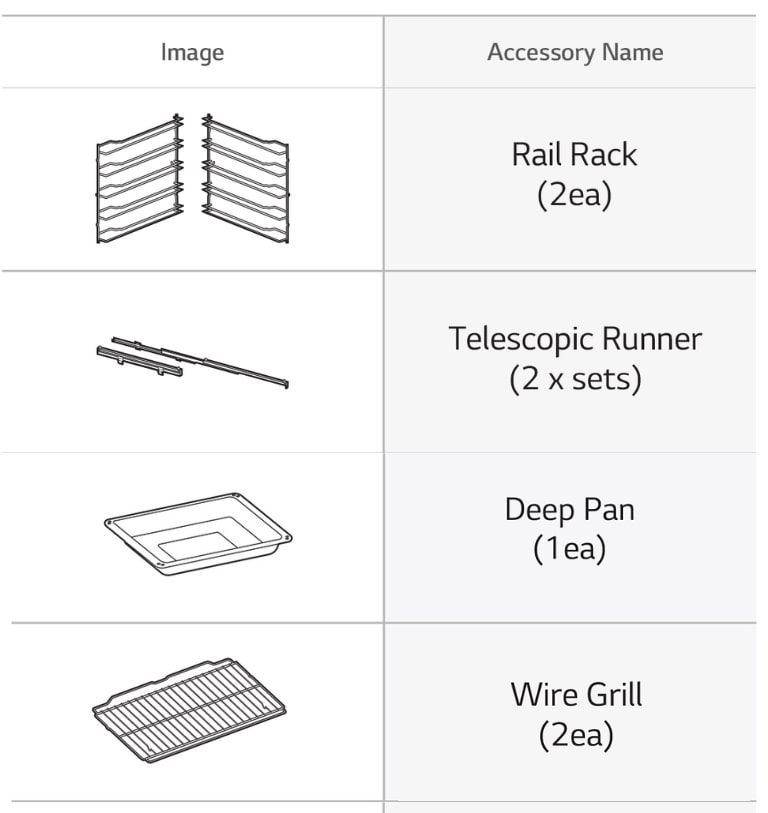 | Image | Accessory Name |
|---|---|
| | Rail Rack (2ea) |
| | Telescopic Runner (2 x sets) |
| | Deep Pan (1ea) |
| | Wire Grill (2ea) |